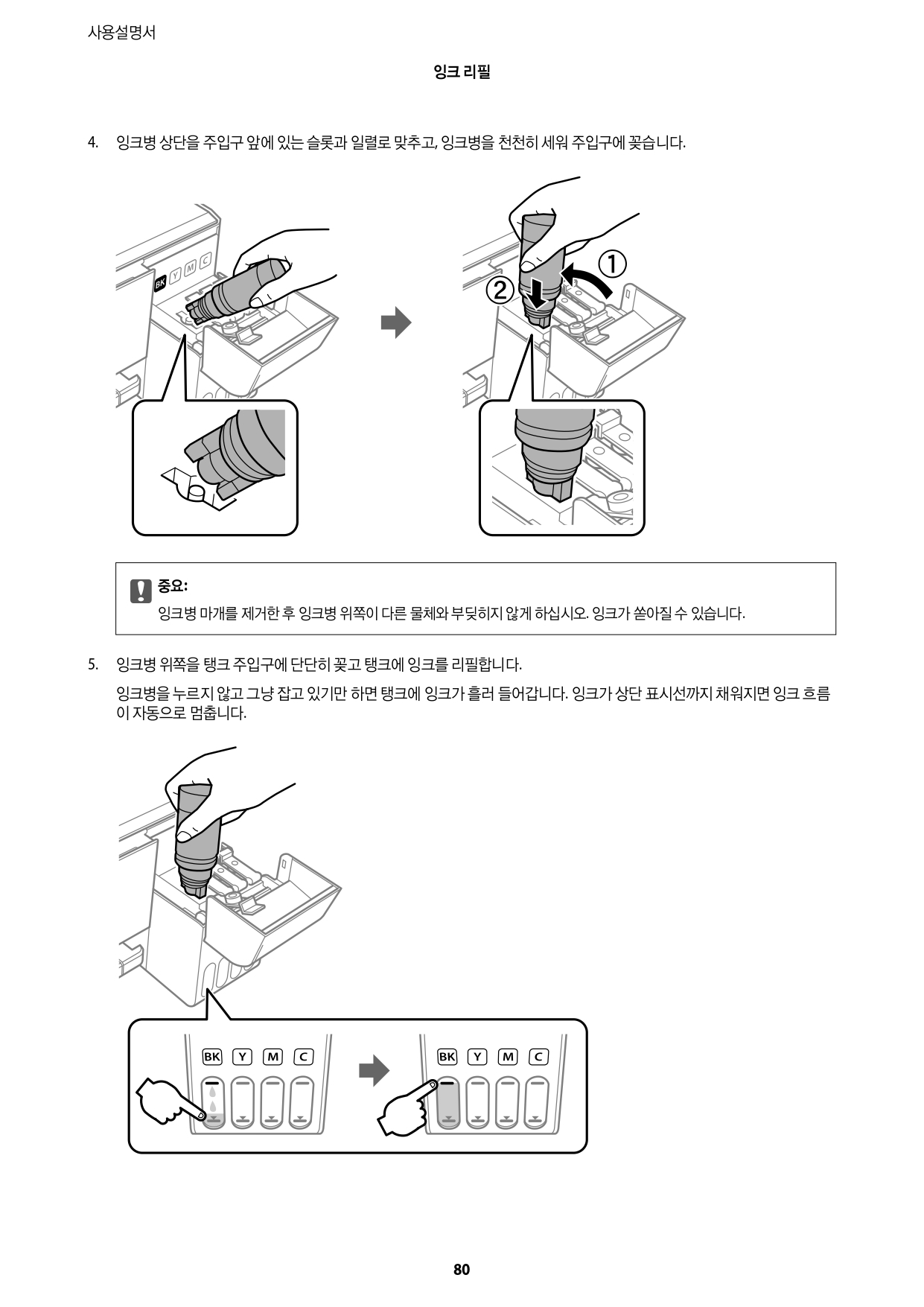 사용설명서

잉크 리필

4. 잉크병 상단을 주입구 앞에 있는 슬롯과 일렬로 맞추고, 잉크병을 천천히 세워 주입구에 꽂습니다.

BK Y M C

①

②

중요:

잉크병 마개를 제거한 후 잉크병 위쪽이 다른 물체와 부딪히지 않게 하십시오. 잉크가 쏟아질 수 있습니다.

5. 잉크병 위쪽을 탱크 주입구에 단단히 꽂고 탱크에 잉크를 리필합니다.

잉크병을 누르지 않고 그냥 잡고 있기만 하면 탱크에 잉크가 흘러 들어갑니다. 잉크가 상단 표시선까지 채워지면 잉크 흐름이 자동으로 멈춥니다.

BK Y M C

BK Y M C

80